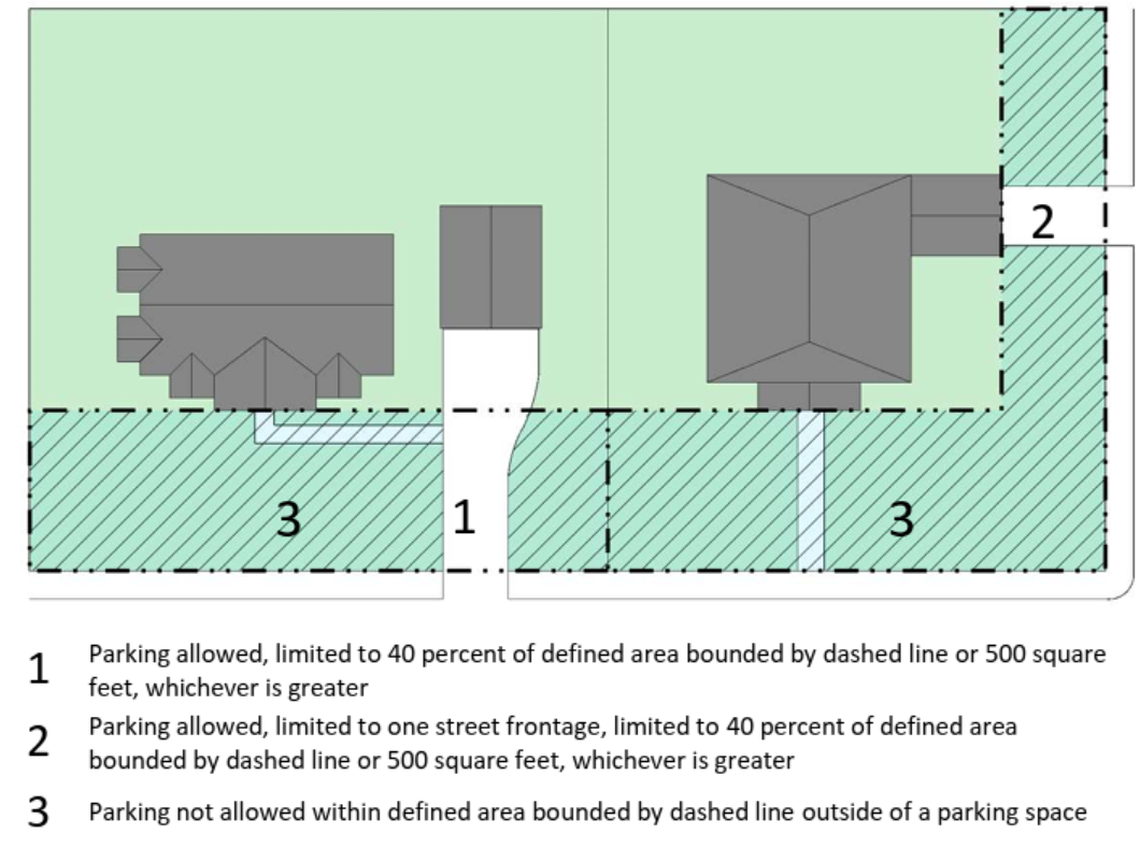 2

3

1

3

1 Parking allowed, limited to 40 percent of defined area bounded by dashed line or 500 square feet, whichever is greater

2 Parking allowed, limited to one street frontage, limited to 40 percent of defined area bounded by dashed line or 500 square feet, whichever is greater

3 Parking not allowed within defined area bounded by dashed line outside of a parking space